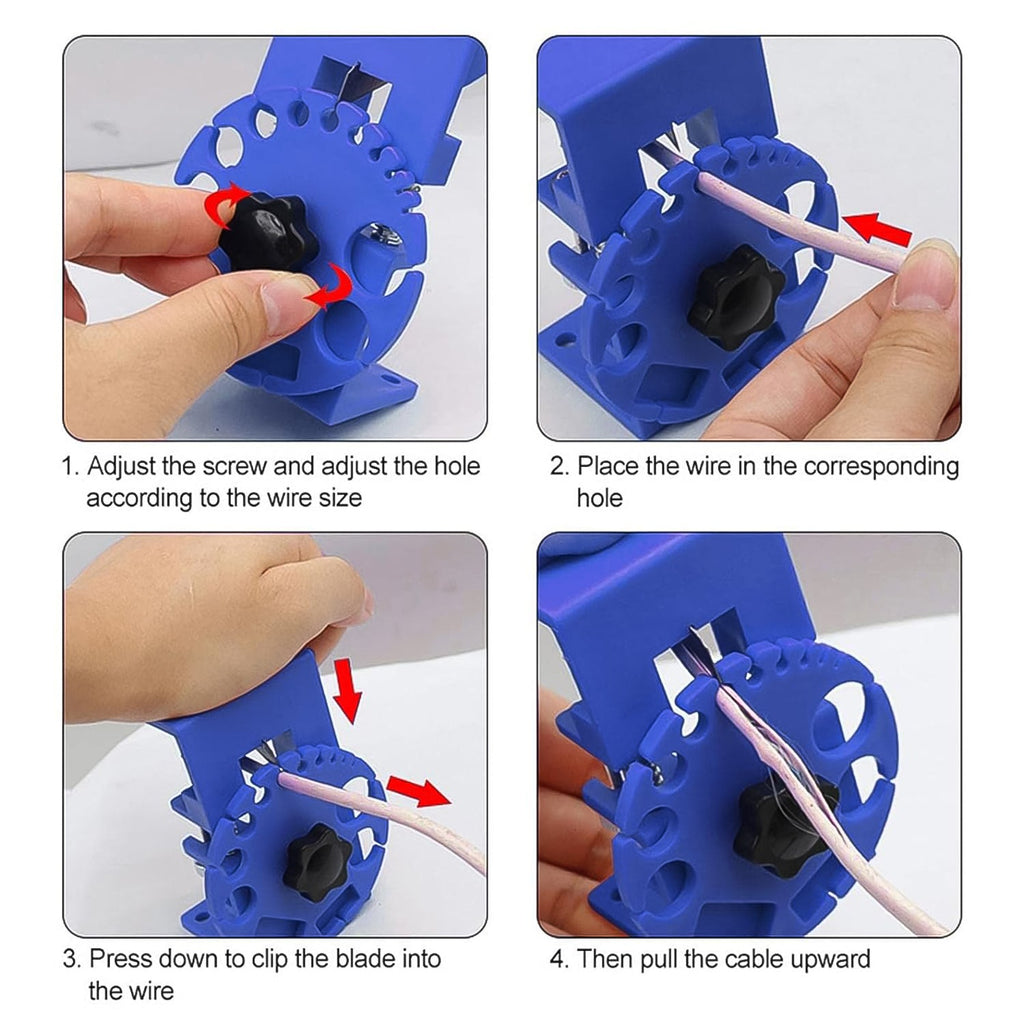 1. Adjust the screw and adjust the hole according to the wire size

2. Place the wire in the corresponding hole

3. Press down to clip the blade into the wire

4. Then pull the cable upward