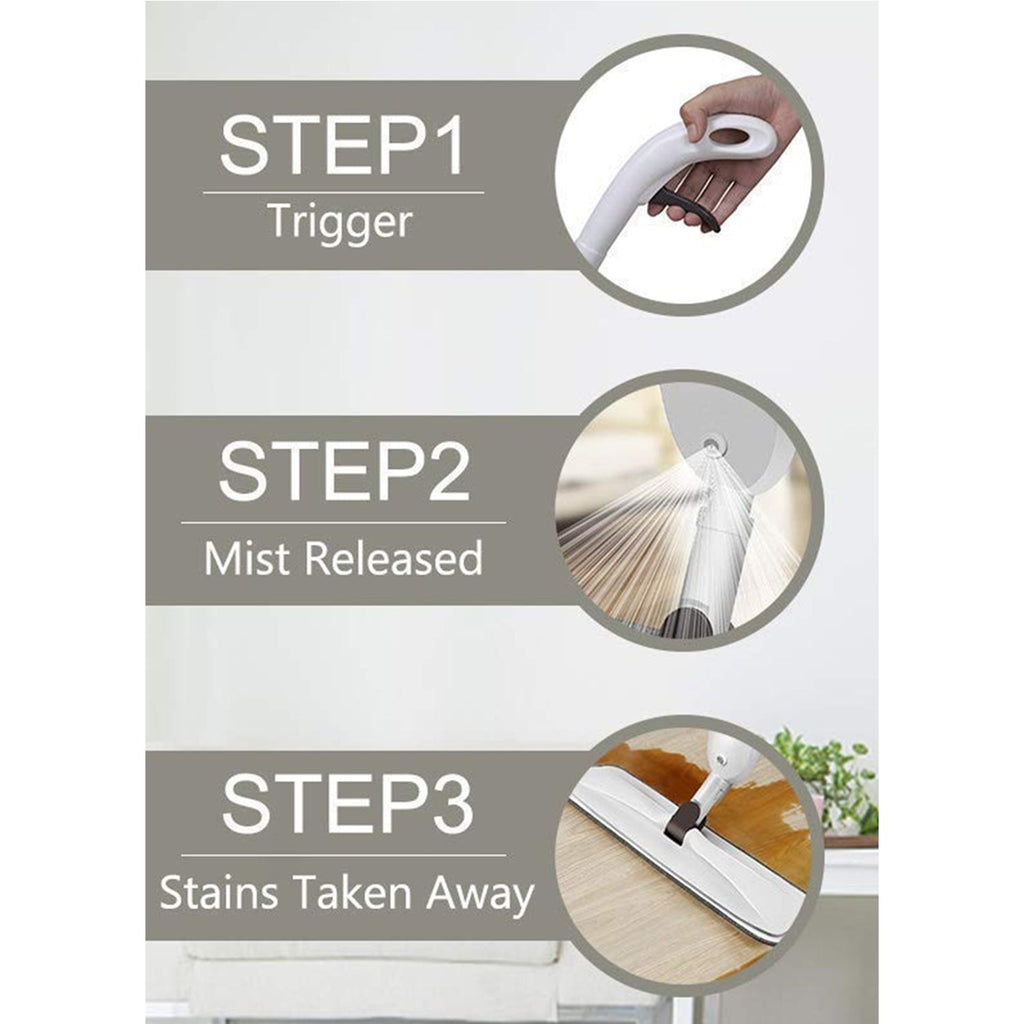 STEP1
Trigger

STEP2
Mist Released

STEP3
Stains Taken Away